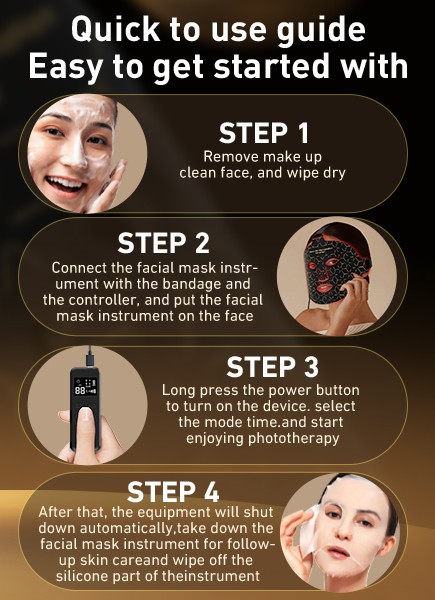 Quick to use guide
Easy to get started with

STEP 1
Remove make up clean face, and wipe dry

STEP 2
Connect the facial mask instrument with the bandage and the controller, and put the facial mask instrument on the face

88

STEP 3
Long press the power button to turn on the device. select the mode time.and start enjoying phototherapy

STEP 4
After that, the equipment will shut down automatically,take down the facial mask instrument for follow-up skin careand wipe off the silicone part of theinstrument