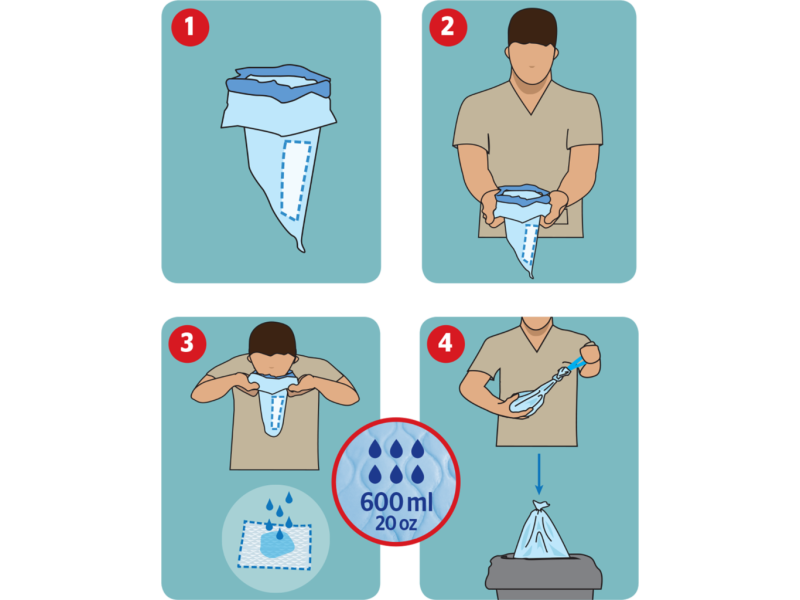 1

2

3

4

600 ml
20 oz