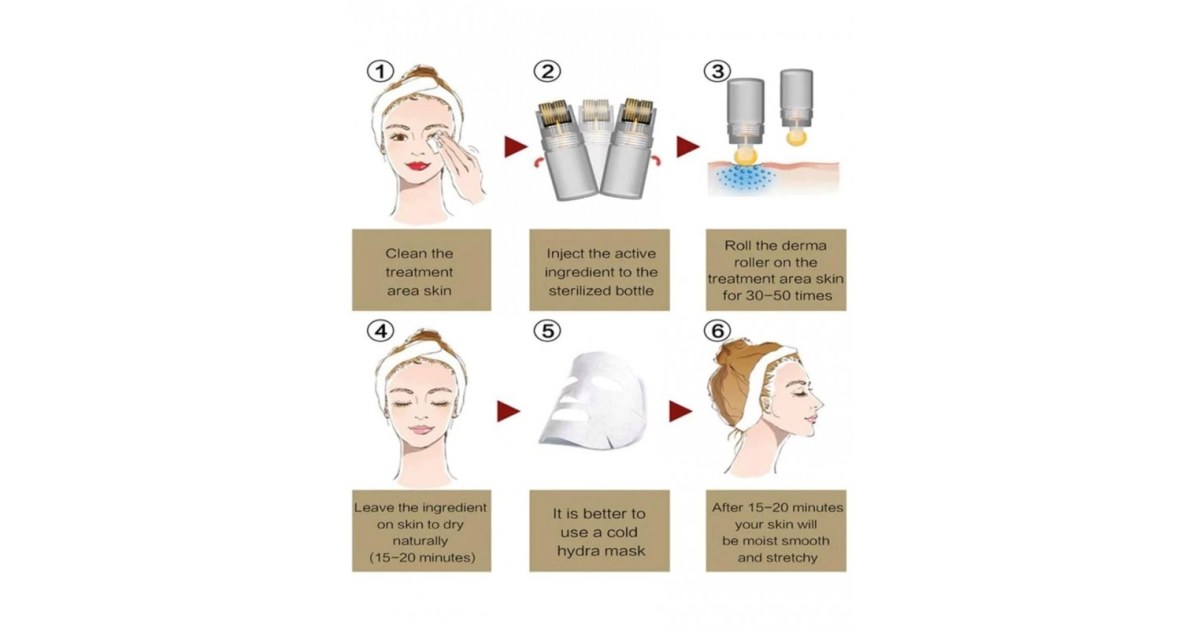 ①

Clean the treatment area skin

②

Inject the active ingredient to the sterilized bottle

③

Roll the derma roller on the treatment area skin for 30-50 times

④

Leave the ingredient on skin to dry naturally (15-20 minutes)

⑤

It is better to use a cold hydra mask

⑥

After 15-20 minutes your skin will be moist smooth and stretchy